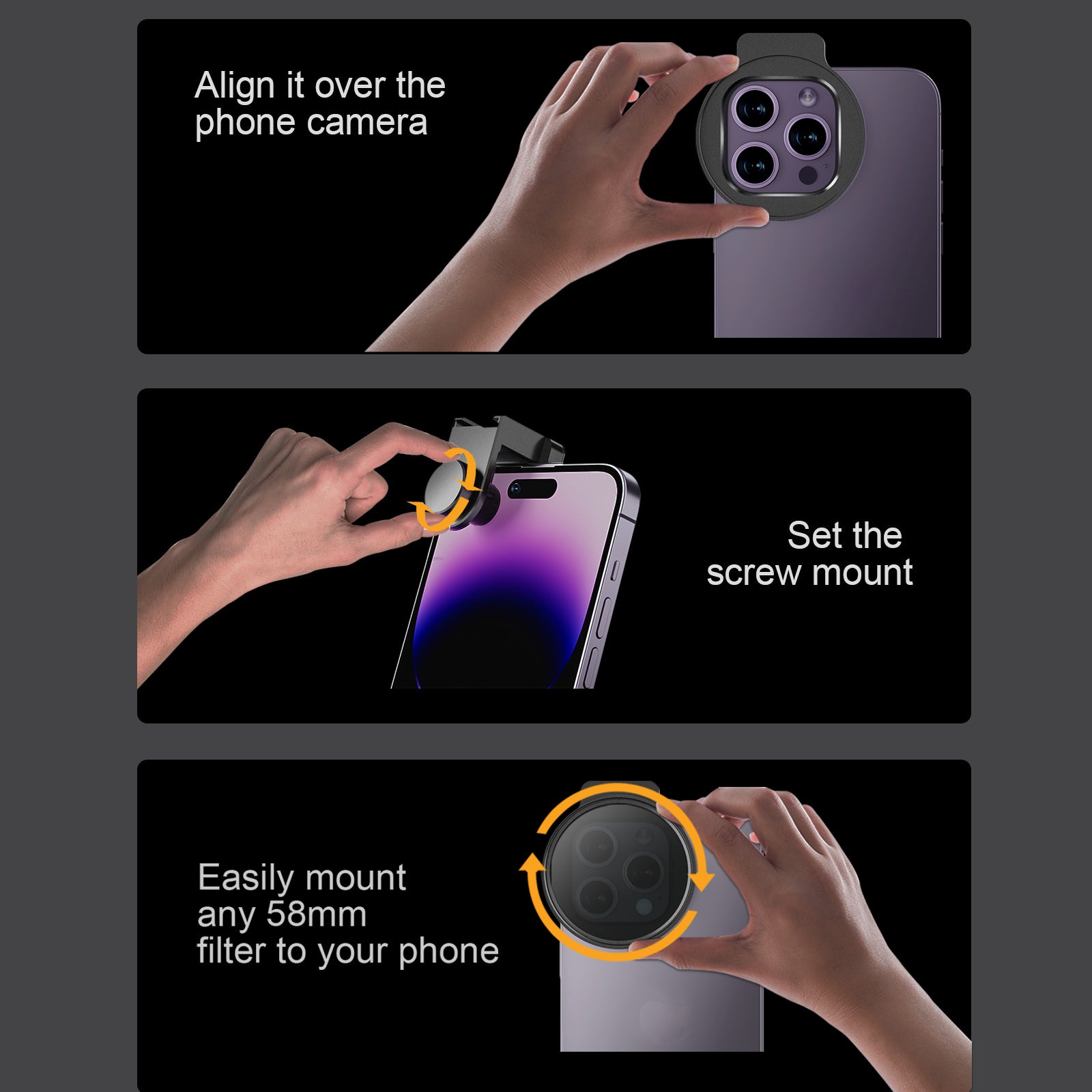 Align it over the phone camera

Set the screw mount

Easily mount any 58mm filter to your phone